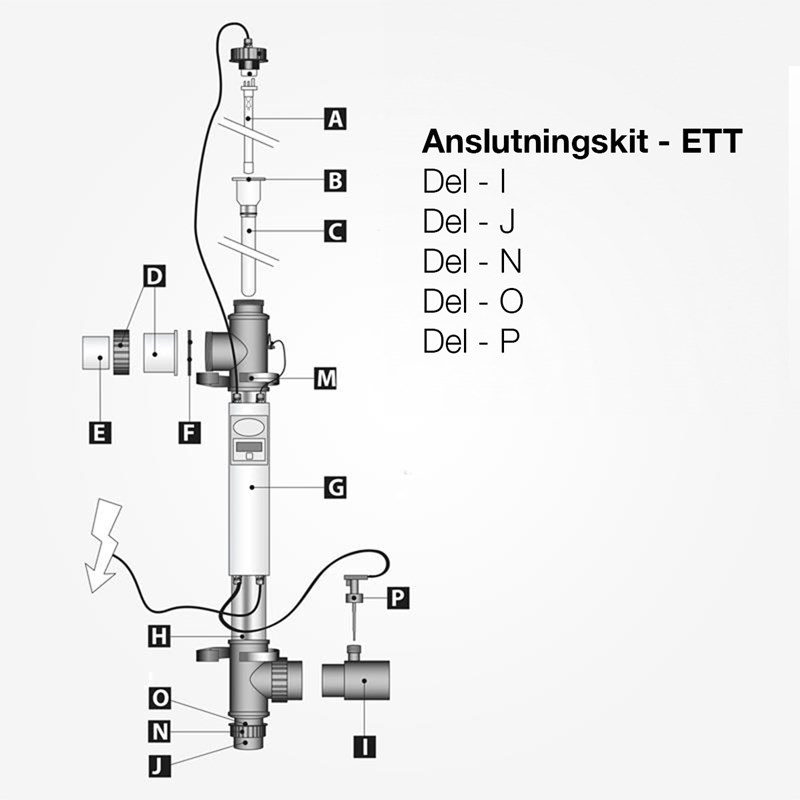 A
B
C
D
E
F
M
G
P
H
O
N
J
I

Anslutningskit - ETT
Del - I
Del - J
Del - N
Del - O
Del - P